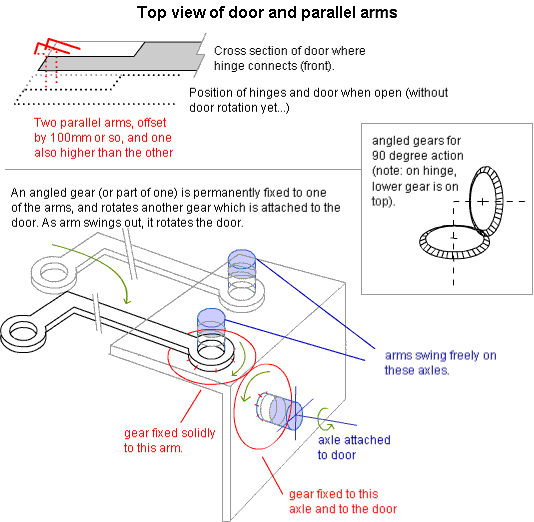 Top view of door and parallel arms

Cross section of door where hinge connects (front).

Position of hinges and door when open (without door rotation yet...)

Two parallel arms, offset by 100mm or so, and one also higher than the other

angled gears for 90 degree action (note: on hinge, lower gear is on top).

An angled gear (or part of one) is permanently fixed to one of the arms, and rotates another gear which is attached to the door. As arm swings out, it rotates the door.

arms swing freely on these axles.

gear fixed solidly to this arm.

axle attached to door

gear fixed to this axle and to the door