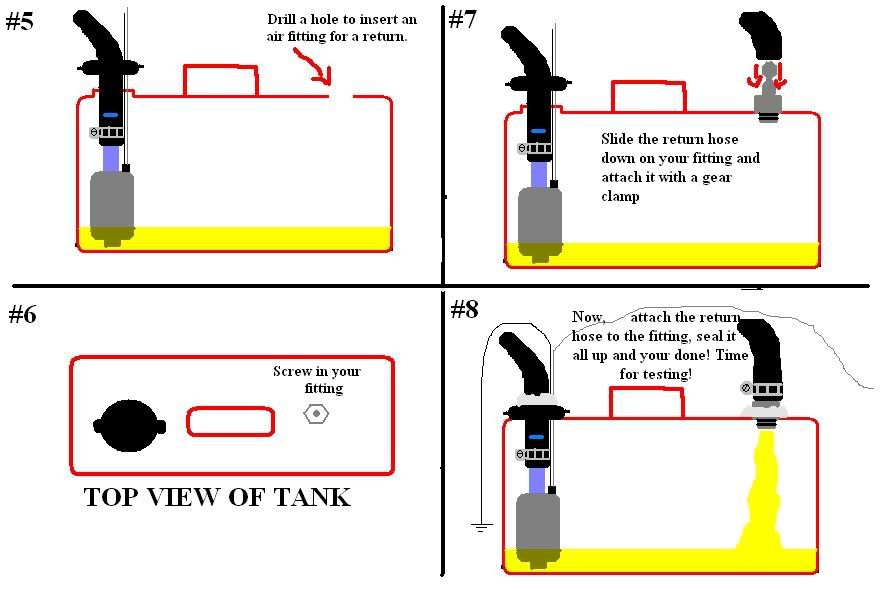 #5

Drill a hole to insert an air fitting for a return.

#7

Slide the return hose down on your fitting and attach it with a gear clamp

#6

Screw in your fitting

TOP VIEW OF TANK

#8

Now, attach the return hose to the fitting, seal it all up and your done! Time for testing!